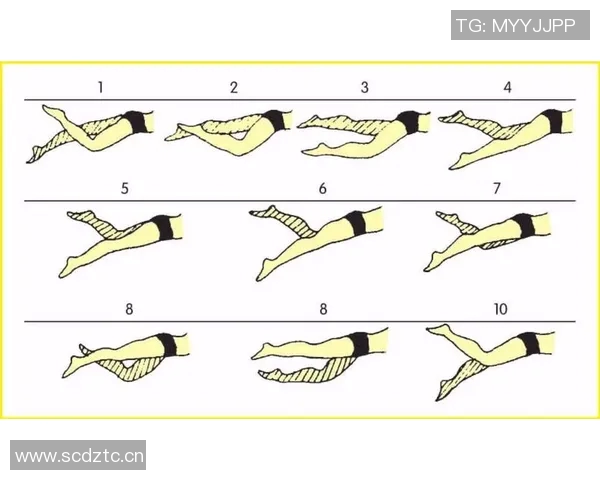 TG: MYYJJPP

1 2 3 4

5 6 7

8 8 10

www.scdztc.cn